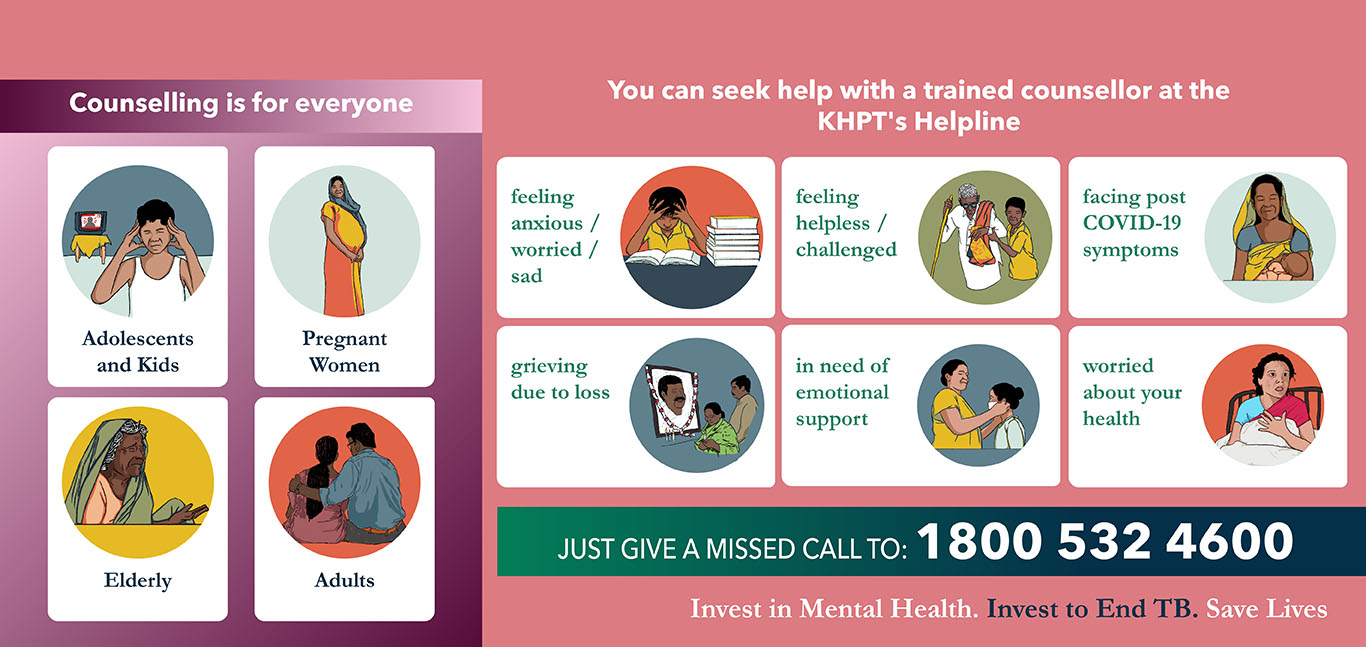 Counselling is for everyone

Adolescents and Kids

Pregnant Women

Elderly

Adults

You can seek help with a trained counsellor at the KHPT's Helpline

feeling anxious / worried / sad

feeling helpless / challenged

facing post COVID-19 symptoms

grieving due to loss

in need of emotional support

worried about your health

JUST GIVE A MISSED CALL TO: 1800 532 4600

Invest in Mental Health. Invest to End TB. Save Lives